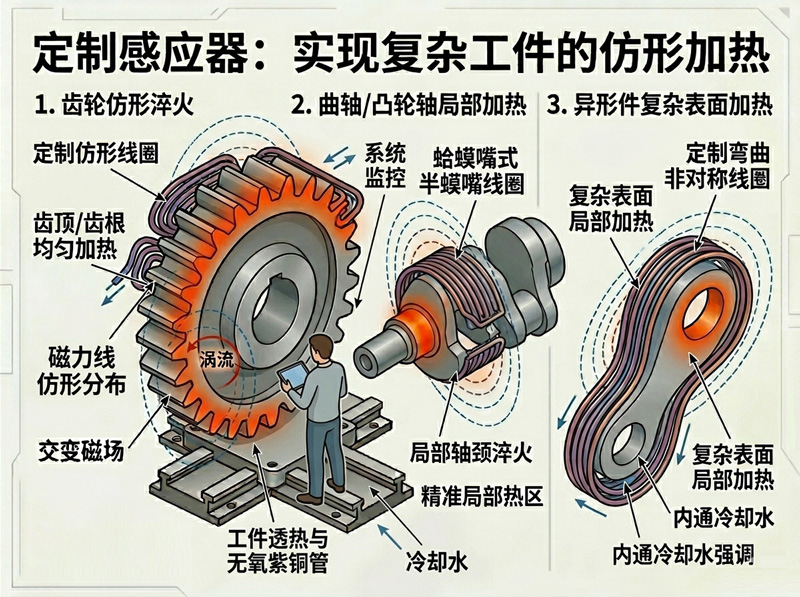 定制感应器：实现复杂工件的仿形加热

1. 齿轮仿形淬火

定制仿形线圈

齿顶/齿根均匀加热

磁力线仿形分布

涡流

交变磁场

工件透热与无氧紫铜管

2. 曲轴/凸轮轴局部加热

系统监控

蛤蟆嘴式半蟆嘴线圈

局部轴颈淬火

精准局部热区

冷却水

3. 异形件复杂表面加热

定制弯曲非对称线圈

复杂表面局部加热

复杂表面局部加热

内通冷却水

内通冷却水强调