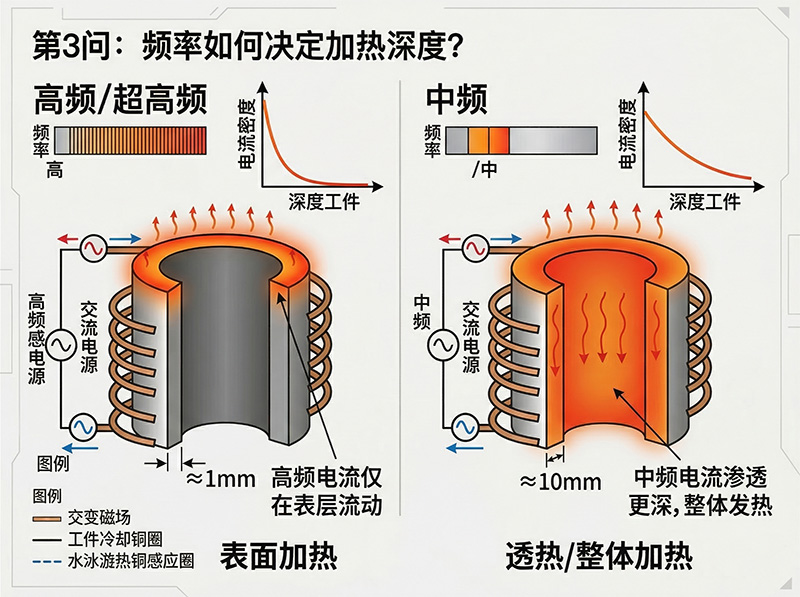 第3问：频率如何决定加热深度?

高频/超高频

频率

高

电流密度

深度工件

高频感电源

交流电源

图例

≈1mm

高频电流仅在表层流动

图例

交变磁场

工件冷却铜圈

水冰游热铜感应圈

表面加热

中频

频率

/中

电流密度

深度工件

中频

交流电源

≈10mm

中频电流渗透更深，整体发热

透热/整体加热